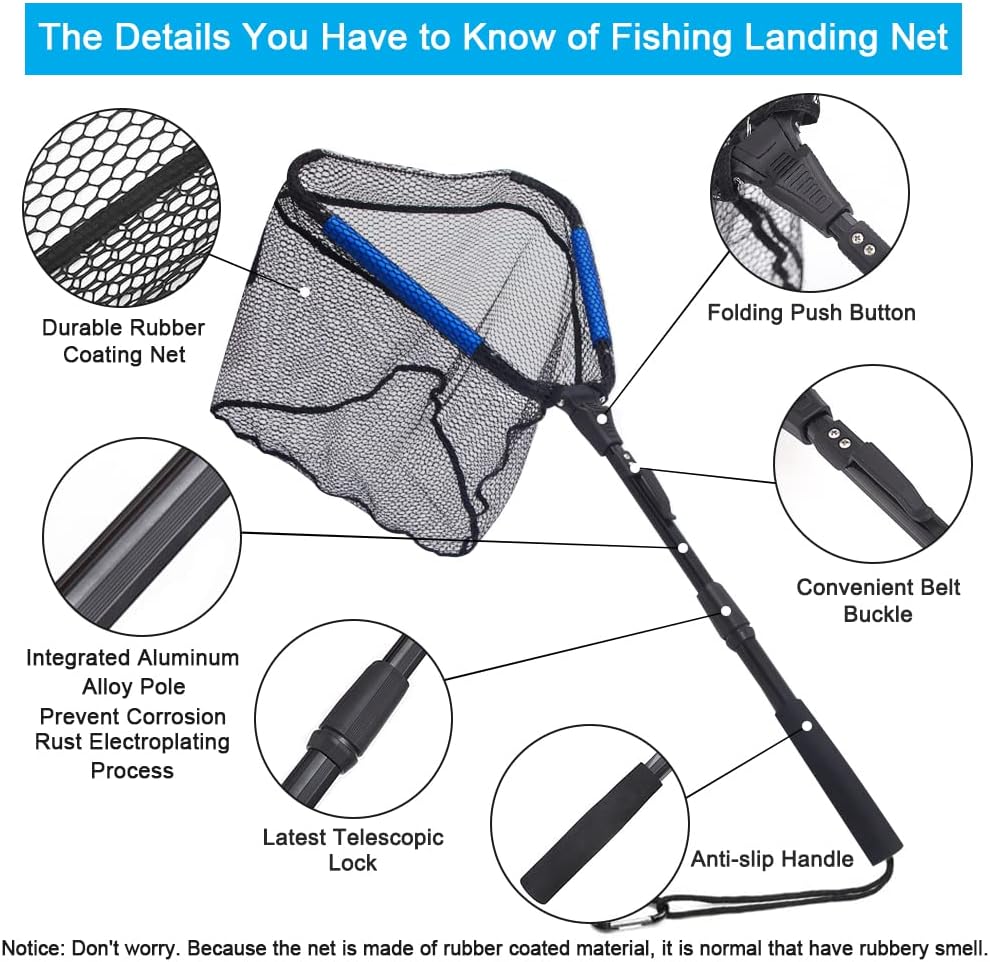 The Details You Have to Know of Fishing Landing Net

Durable Rubber Coating Net

Folding Push Button

Convenient Belt Buckle

Integrated Aluminum Alloy Pole Prevent Corrosion Rust Electroplating Process

Latest Telescopic Lock

Anti-slip Handle

Notice: Don't worry. Because the net is made of rubber coated material, it is normal that have rubbery smell.